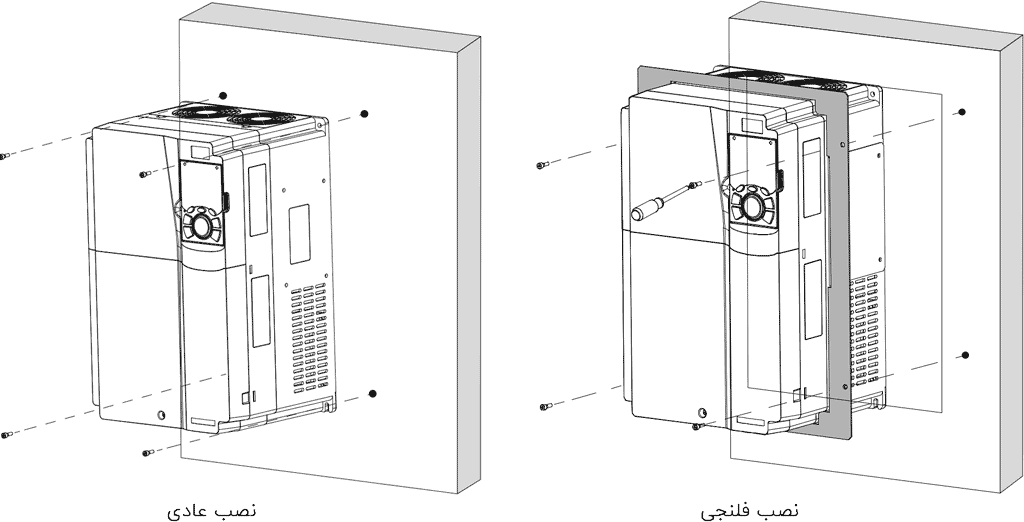 نصب عادی

نصب فلنجی